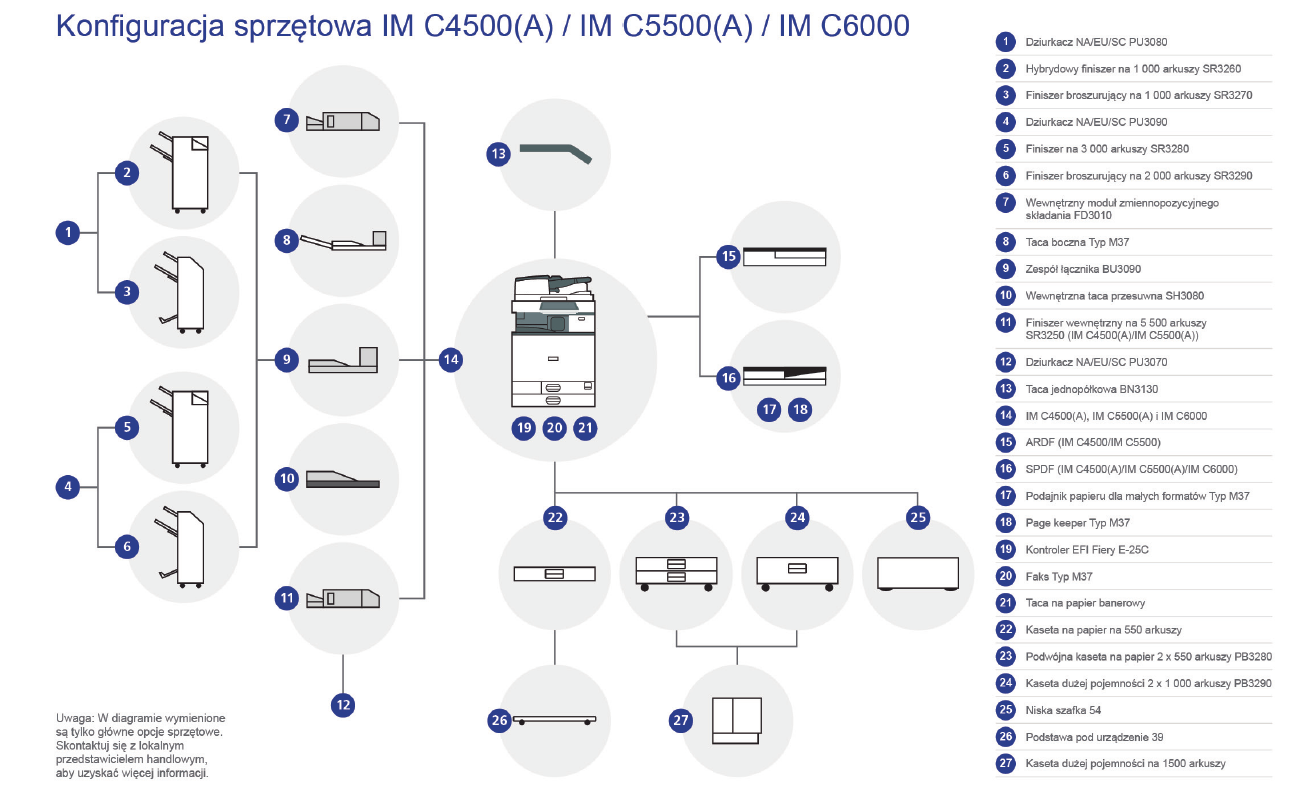 Konfiguracja sprzętowa IM C4500(A) / IM C5500(A) / IM C6000

1 2 3 4 5 6 7 8 9 10 11 12 13 14 15 16 17 18 19 20 21 22 23 24 25 26 27

Uwaga: W diagramie wymienione są tylko główne opcje sprzętowe. Skontaktuj się z lokalnym przedstawicielem handlowym, aby uzyskać więcej informacji.

1 Dziurkacz NA/EU/SC PU3080
2 Hybrydowy finiszer na 1 000 arkuszy SR3260
3 Finiszer broszurujący na 1 000 arkuszy SR3270
4 Dziurkacz NA/EU/SC PU3090
5 Finiszer na 3 000 arkuszy SR3280
6 Finiszer broszurujący na 2 000 arkuszy SR3290
7 Wewnętrzny moduł zmiennopozycyjnego składania FD3010
8 Taca boczna Typ M37
9 Zespół łącznika BU3090
10 Wewnętrzna taca przesuwna SH3080
11 Finiszer wewnętrzny na 5 500 arkuszy SR3250 (IM C4500(A)/IM C5500(A))
12 Dziurkacz NA/EU/SC PU3070
13 Taca jednopółkowa BN3130
14 IM C4500(A), IM C5500(A) i IM C6000
15 ARDF (IM C4500/IM C5500)
16 SPDF (IM C4500(A)/IM C5500(A)/IM C6000)
17 Podajnik papieru dla małych formatów Typ M37
18 Page keeper Typ M37
19 Kontroler EFI Fiery E-25C
20 Faks Typ M37
21 Taca na papier banerowy
22 Kaseta na papier na 550 arkuszy
23 Podwójna kaseta na papier 2 x 550 arkuszy PB3280
24 Kaseta dużej pojemności 2 x 1 000 arkuszy PB3290
25 Niska szafka 54
26 Podstawa pod urządzenie 39
27 Kaseta dużej pojemności na 1500 arkuszy